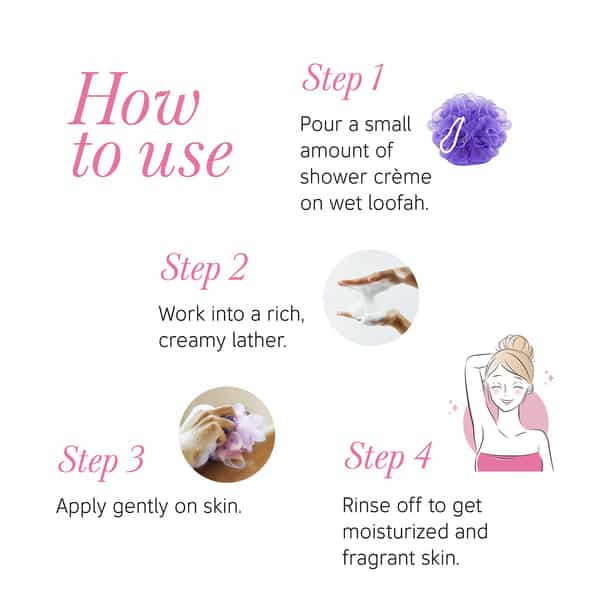 How to use

Step 1

Pour a small amount of shower crème on wet loofah.

Step 2

Work into a rich, creamy lather.

Step 3

Apply gently on skin.

Step 4

Rinse off to get moisturized and fragrant skin.