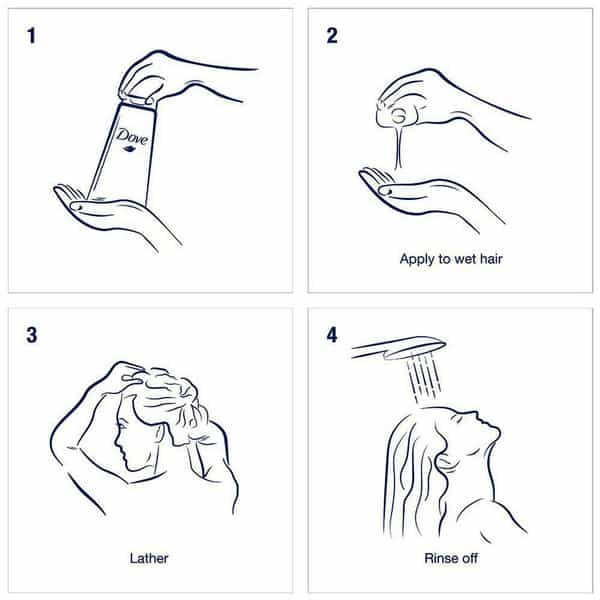 1

Dove

2

Apply to wet hair

3

Lather

4

Rinse off