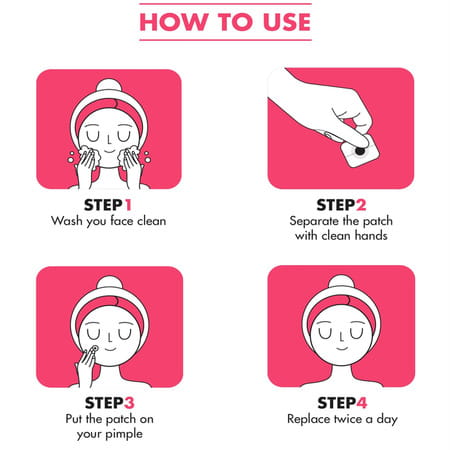 HOW TO USE

STEP1
Wash you face clean

STEP2
Separate the patch with clean hands

STEP3
Put the patch on your pimple

STEP4
Replace twice a day