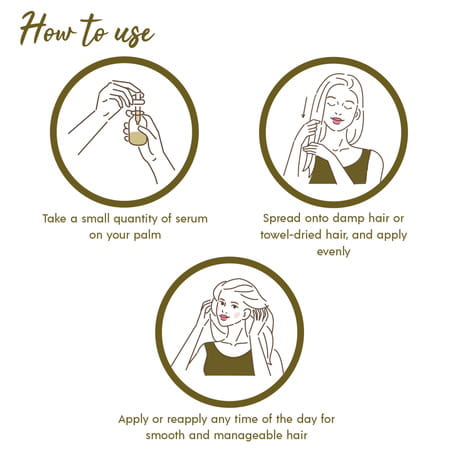 How to use

Take a small quantity of serum on your palm

Spread onto damp hair or towel-dried hair, and apply evenly

Apply or reapply any time of the day for smooth and manageable hair