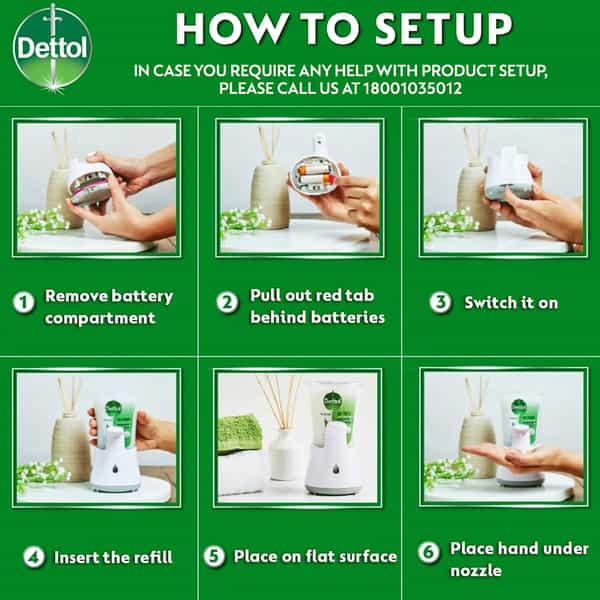 Dettol

HOW TO SETUP

IN CASE YOU REQUIRE ANY HELP WITH PRODUCT SETUP, PLEASE CALL US AT 18001035012

1 Remove battery compartment

2 Pull out red tab behind batteries

3 Switch it on

4 Insert the refill

5 Place on flat surface

6 Place hand under nozzle