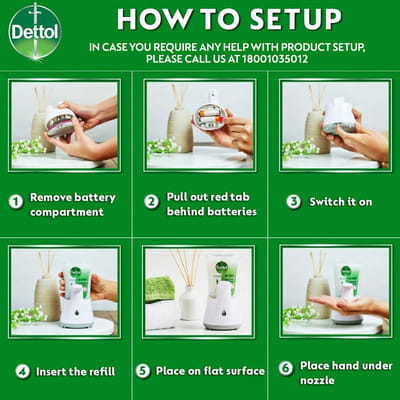 Dettol

HOW TO SETUP

IN CASE YOU REQUIRE ANY HELP WITH PRODUCT SETUP, PLEASE CALL US AT 18001035012

1 Remove battery compartment

2 Pull out red tab behind batteries

3 Switch it on

4 Insert the refill

5 Place on flat surface

6 Place hand under nozzle