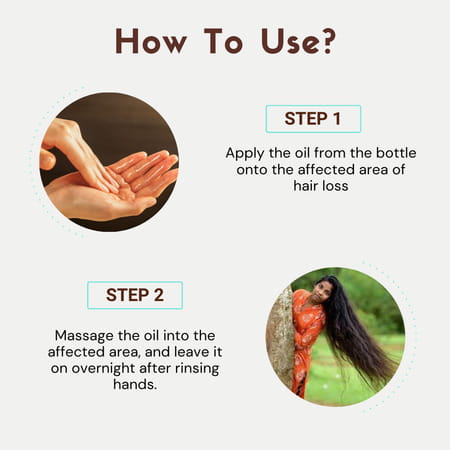 How To Use?

STEP 1

Apply the oil from the bottle onto the affected area of hair loss

STEP 2

Massage the oil into the affected area, and leave it on overnight after rinsing hands.