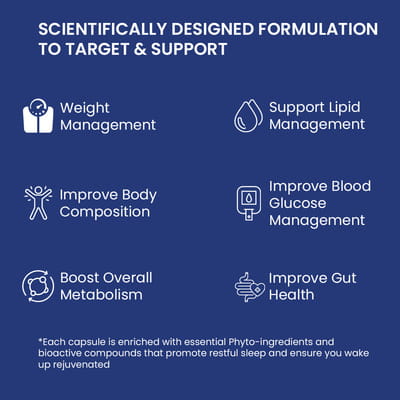 SCIENTIFICALLY DESIGNED FORMULATION TO TARGET & SUPPORT

Weight Management

Improve Body Composition

Boost Overall Metabolism

Support Lipid Management

Improve Blood Glucose Management

Improve Gut Health

*Each capsule is enriched with essential Phyto-ingredients and bioactive compounds that promote restful sleep and ensure you wake up rejuvenated