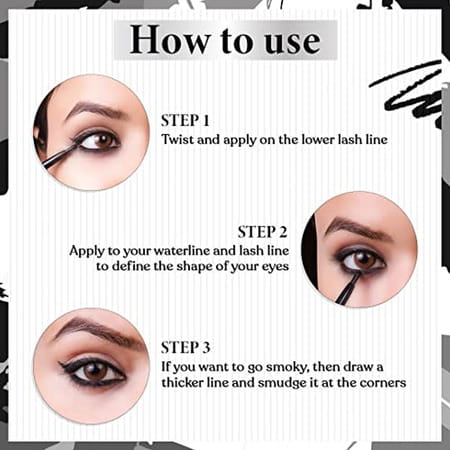 How to use

STEP 1
Twist and apply on the lower lash line

STEP 2
Apply to your waterline and lash line to define the shape of your eyes

STEP 3
If you want to go smoky, then draw a thicker line and smudge it at the corners