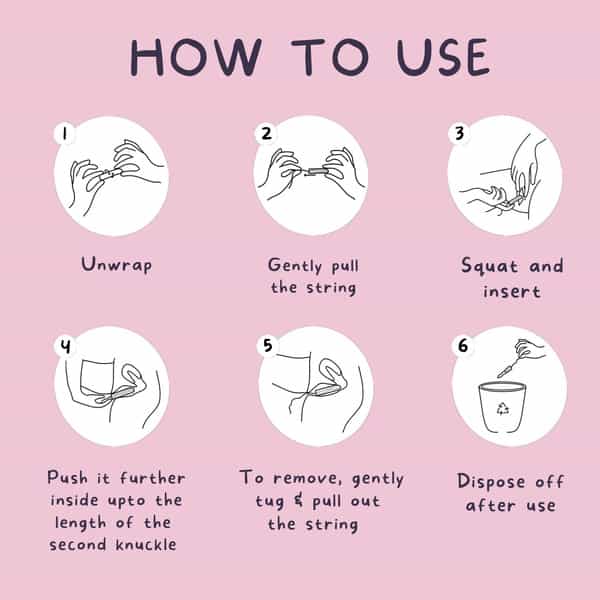 HOW TO USE

1

Unwrap

2

Gently pull the string

3

Squat and insert

4

Push it further inside upto the length of the second knuckle

5

To remove, gently tug & pull out the string

6

Dispose off after use