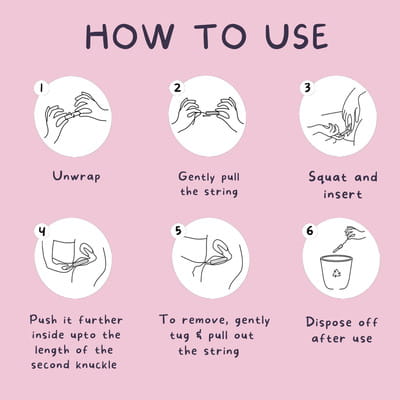 HOW TO USE

1

Unwrap

2

Gently pull the string

3

Squat and insert

4

Push it further inside upto the length of the second knuckle

5

To remove, gently tug & pull out the string

6

Dispose off after use