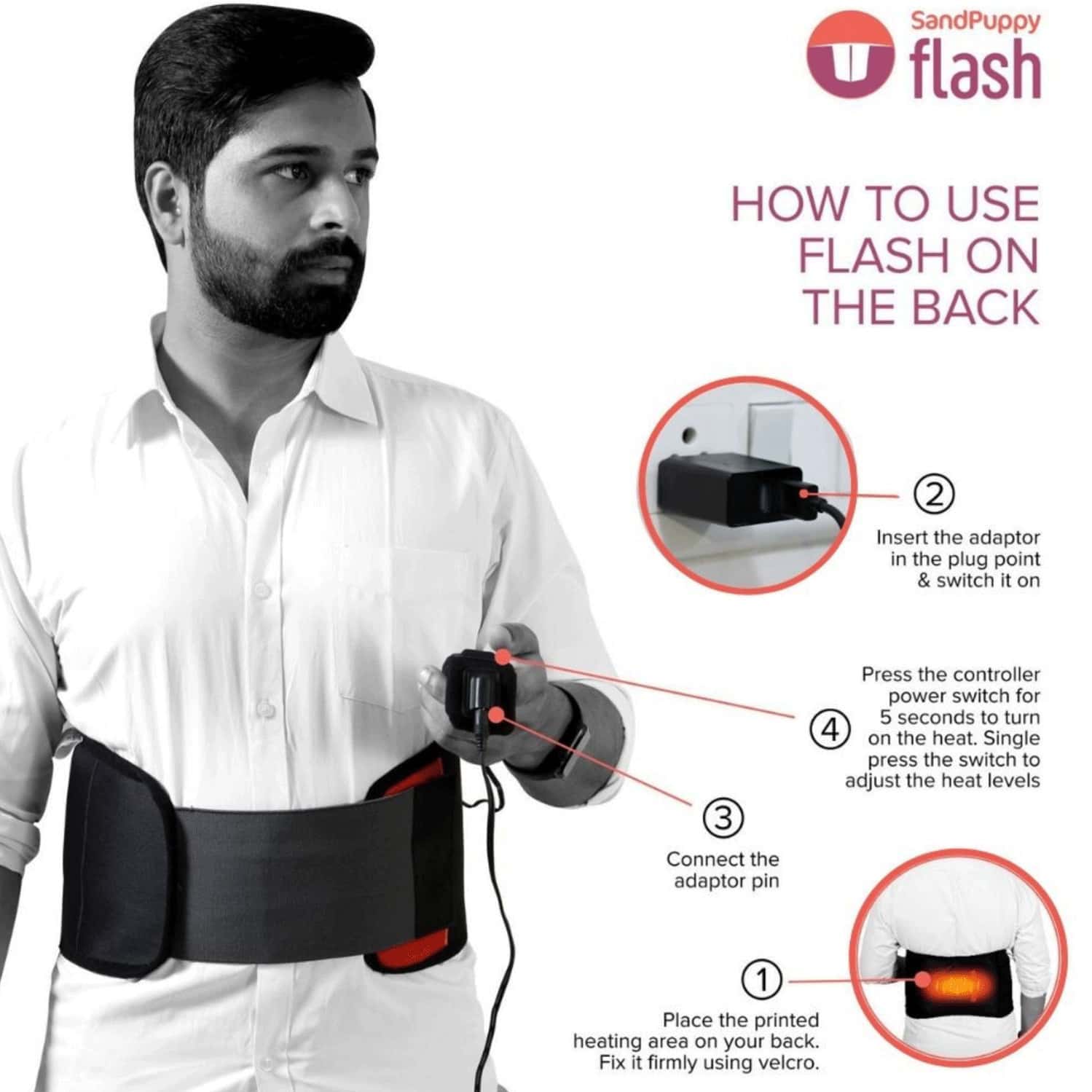 SandPuppy
flash

HOW TO USE FLASH ON THE BACK

②
Insert the adaptor in the plug point & switch it on

④
Press the controller power switch for 5 seconds to turn on the heat. Single press the switch to adjust the heat levels

③
Connect the adaptor pin

①
Place the printed heating area on your back. Fix it firmly using velcro.