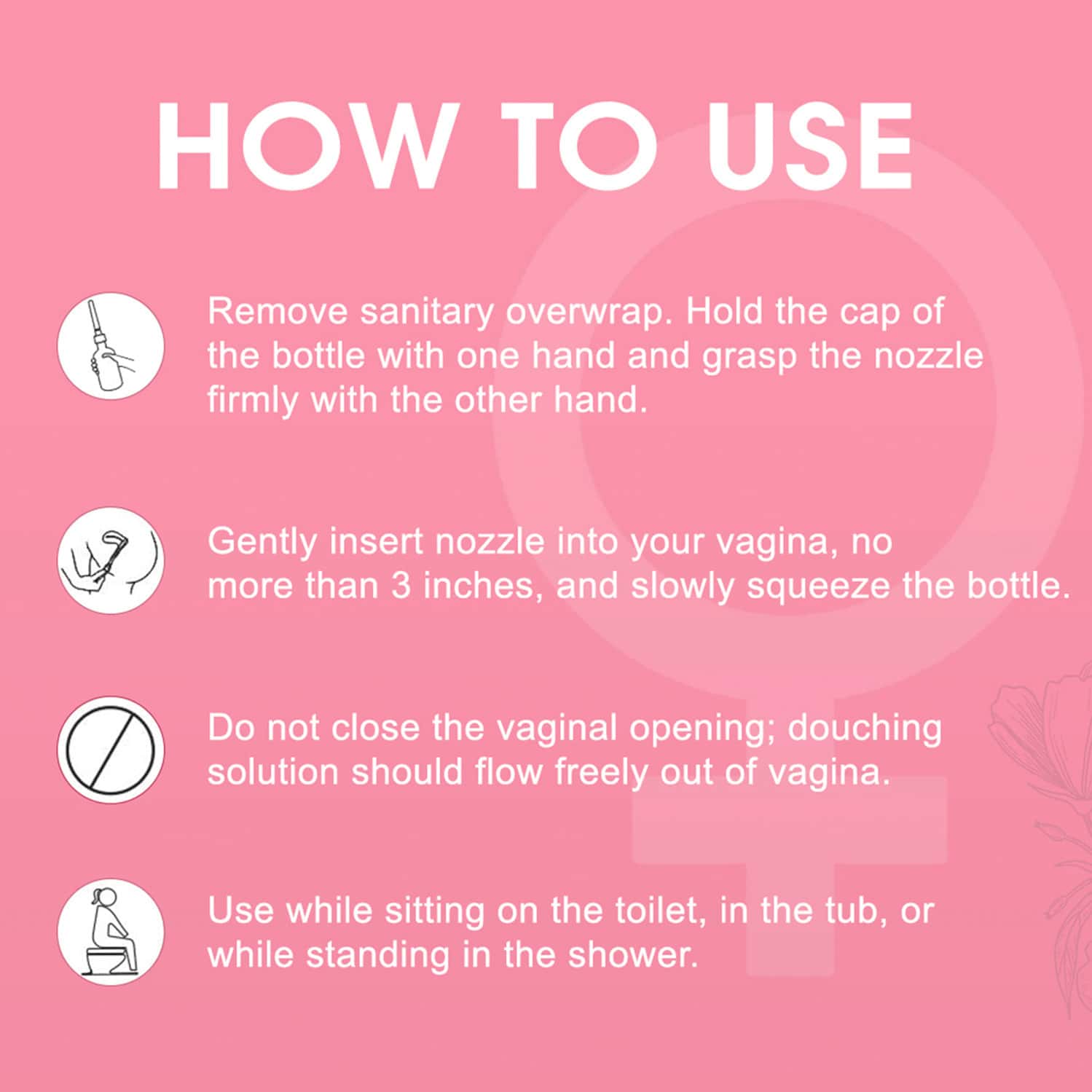 HOW TO USE

Remove sanitary overwrap. Hold the cap of the bottle with one hand and grasp the nozzle firmly with the other hand.

Gently insert nozzle into your vagina, no more than 3 inches, and slowly squeeze the bottle.

Do not close the vaginal opening; douching solution should flow freely out of vagina.

Use while sitting on the toilet, in the tub, or while standing in the shower.