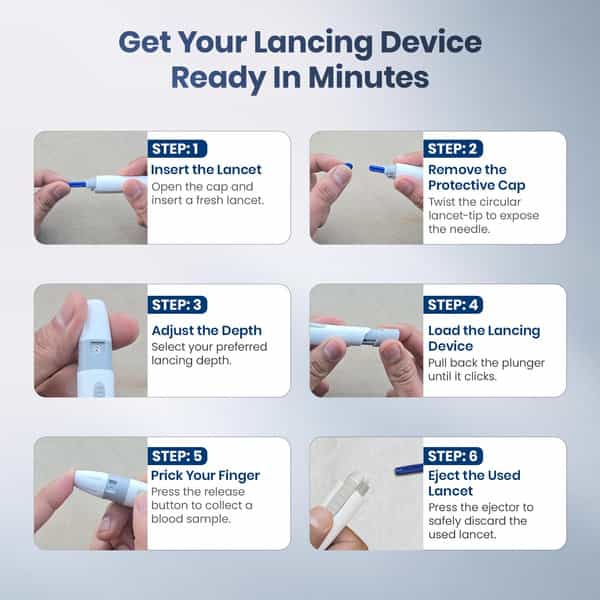 Get Your Lancing Device Ready In Minutes

STEP: 1
Insert the Lancet
Open the cap and insert a fresh lancet.

STEP: 2
Remove the Protective Cap
Twist the circular lancet-tip to expose the needle.

STEP: 3
Adjust the Depth
Select your preferred lancing depth.

STEP: 4
Load the Lancing Device
Pull back the plunger until it clicks.

STEP: 5
Prick Your Finger
Press the release button to collect a blood sample.

STEP: 6
Eject the Used Lancet
Press the ejector to safely discard the used lancet.