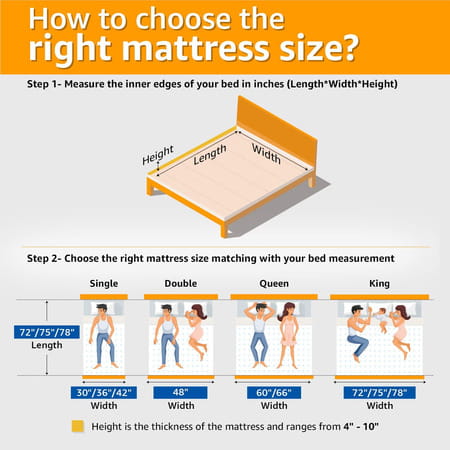 How to choose the right mattress size?

Step 1- Measure the inner edges of your bed in inches (Length*Width*Height)

Height

Length

Width

Step 2- Choose the right mattress size matching with your bed measurement

Single

Double

Queen

King

72"/75"/78"
Length

30"/36"/42"
Width

48"
Width

60"/66"
Width

72"/75"/78"
Width

Height is the thickness of the mattress and ranges from 4" - 10"