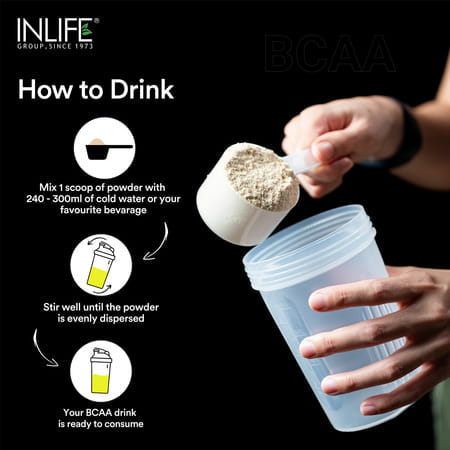 INLIFE®
GROUP, SINCE 1973

BCAA

How to Drink

Mix 1 scoop of powder with 240 - 300ml of cold water or your favourite bevarage

Stir well until the powder is evenly dispersed

Your BCAA drink is ready to consume