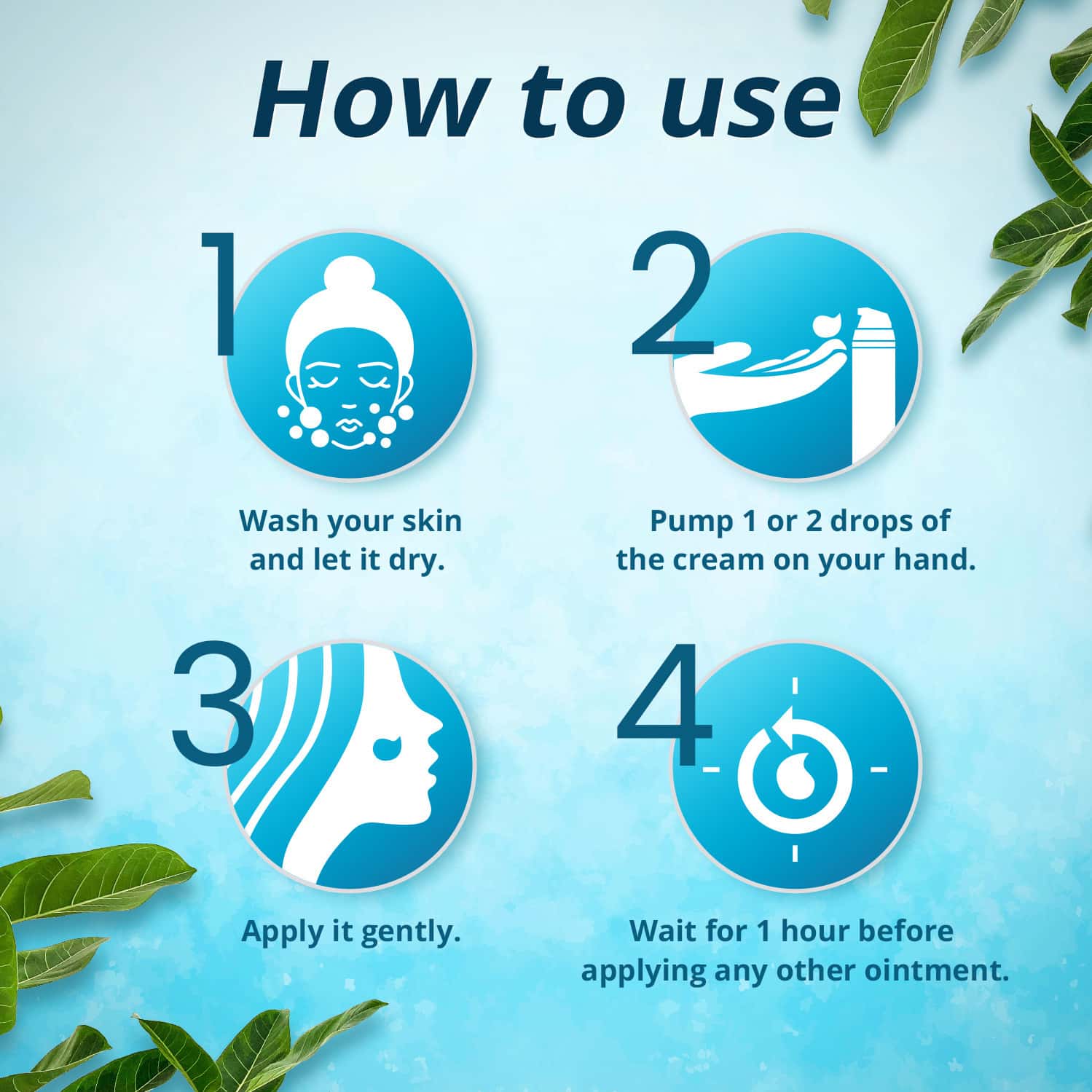 How to use

1

Wash your skin and let it dry.

2

Pump 1 or 2 drops of the cream on your hand.

3

Apply it gently.

4

Wait for 1 hour before applying any other ointment.