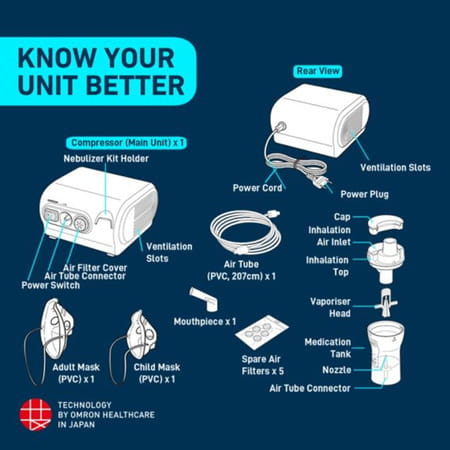 KNOW YOUR UNIT BETTER

Rear View

Ventilation Slots

Power Cord

Power Plug

Compressor (Main Unit) x 1

Nebulizer Kit Holder

Ventilation Slots

Air Filter Cover

Air Tube Connector

Power Switch

Air Tube (PVC, 207cm) x 1

Cap

Inhalation Air Inlet

Inhalation Top

Vaporiser Head

Medication Tank

Nozzle

Air Tube Connector

Mouthpiece x 1

Spare Air Filters x 5

Adult Mask (PVC) x 1

Child Mask (PVC) x 1

TECHNOLOGY BY OMRON HEALTHCARE IN JAPAN