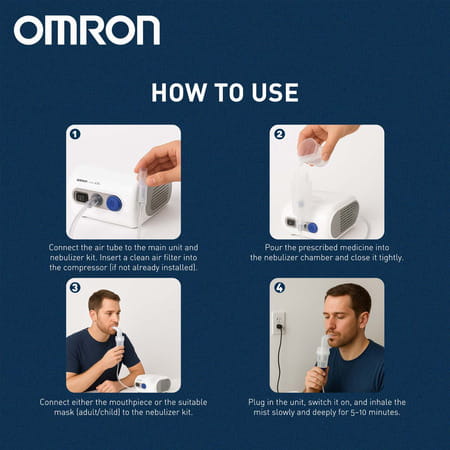 OMRON

HOW TO USE

1

Connect the air tube to the main unit and nebulizer kit. Insert a clean air filter into the compressor (if not already installed).

2

Pour the prescribed medicine into the nebulizer chamber and close it tightly.

3

Connect either the mouthpiece or the suitable mask (adult/child) to the nebulizer kit.

4

Plug in the unit, switch it on, and inhale the mist slowly and deeply for 5–10 minutes.