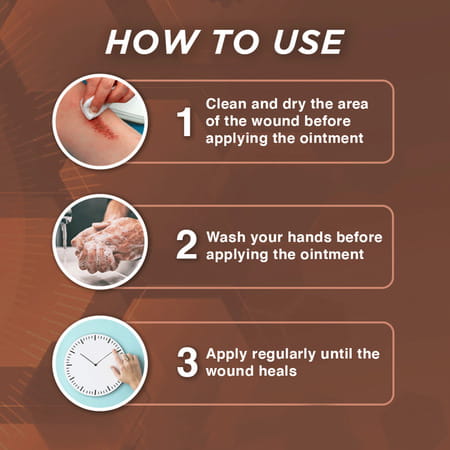 HOW TO USE

1 Clean and dry the area of the wound before applying the ointment

2 Wash your hands before applying the ointment

3 Apply regularly until the wound heals